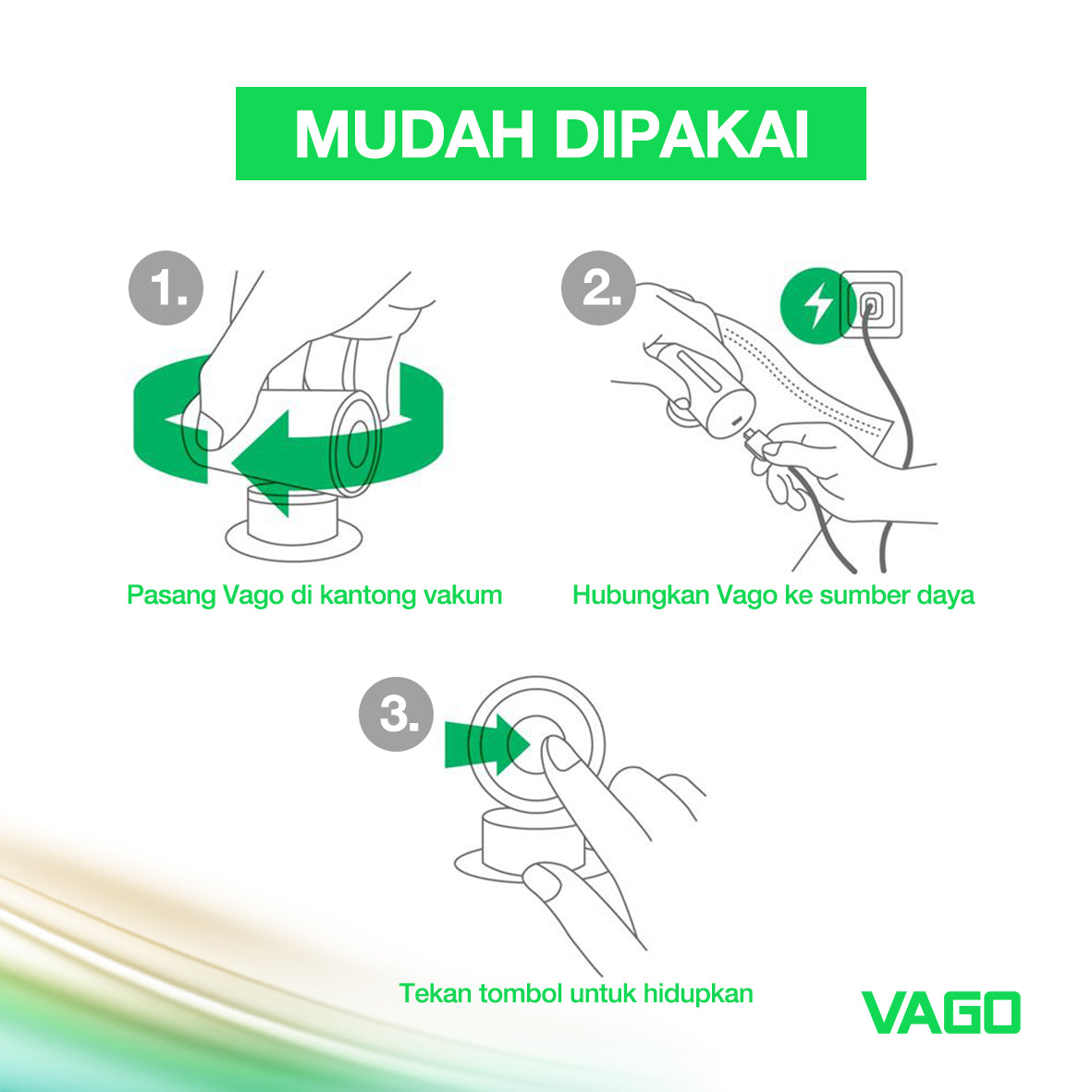 MUDAH DIPAKAI

1.

Pasang Vago di kantong vakum

2.

Hubungkan Vago ke sumber daya

3.

Tekan tombol untuk hidupkan

VAGO