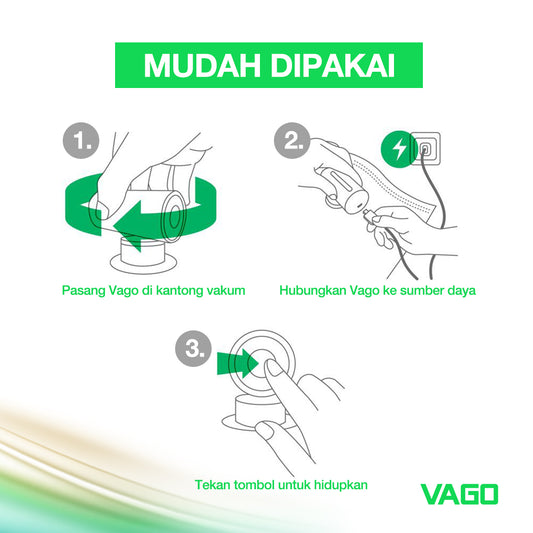 MUDAH DIPAKAI

1.

Pasang Vago di kantong vakum

2.

Hubungkan Vago ke sumber daya

3.

Tekan tombol untuk hidupkan

VAGO